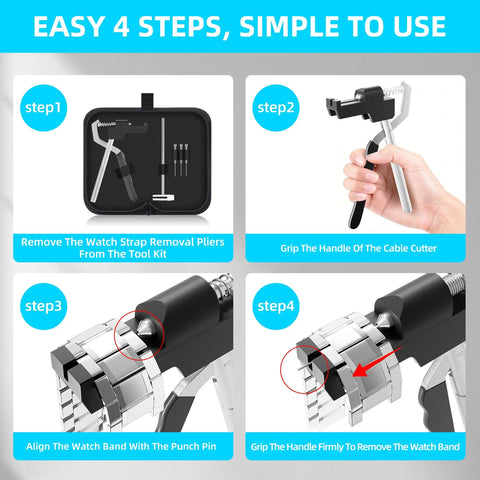 EASY 4 STEPS, SIMPLE TO USE

step1

Remove The Watch Strap Removal Pliers From The Tool Kit

step2

Grip The Handle Of The Cable Cutter

step3

Align The Watch Band With The Punch Pin

step4

Grip The Handle Firmly To Remove The Watch Band