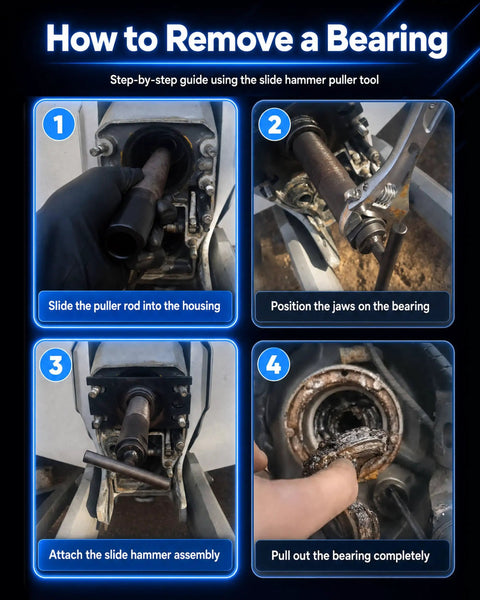 How to Remove a Bearing

Step-by-step guide using the slide hammer puller tool

1

Slide the puller rod into the housing

2

Position the jaws on the bearing

3

Attach the slide hammer assembly

4

Pull out the bearing completely