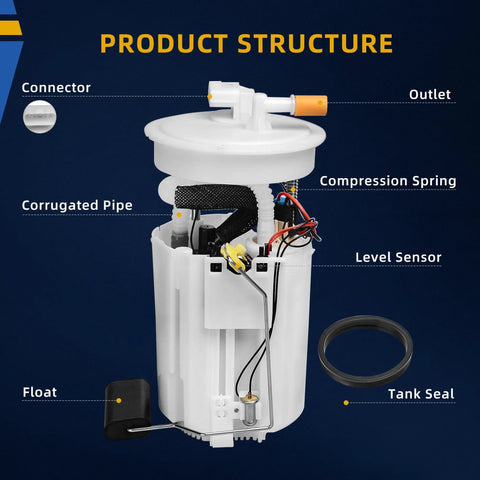 PRODUCT STRUCTURE

Connector

Outlet

Compression Spring

Corrugated Pipe

Level Sensor

Float

Tank Seal