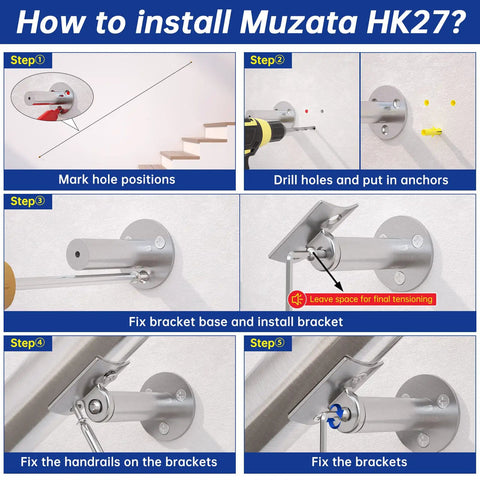 How to install Muzata HK27?

Step①

Mark hole positions

Step②

Drill holes and put in anchors

Step③

Leave space for final tensioning

Fix bracket base and install bracket

Step④

Fix the handrails on the brackets

Step⑤

Fix the brackets