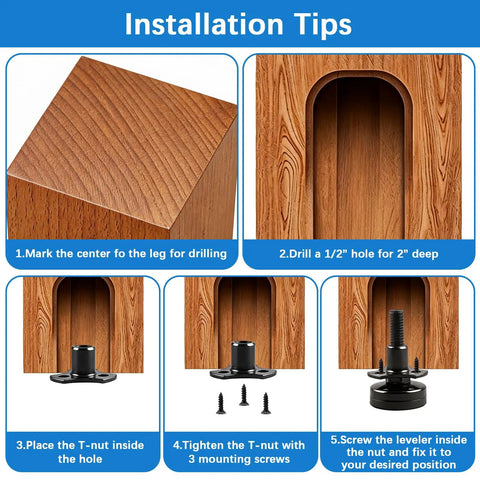 Installation Tips

1.Mark the center fo the leg for drilling

2.Drill a 1/2" hole for 2" deep

3.Place the T-nut inside the hole

4.Tighten the T-nut with 3 mounting screws

5.Screw the leveler inside the nut and fix it to your desired position