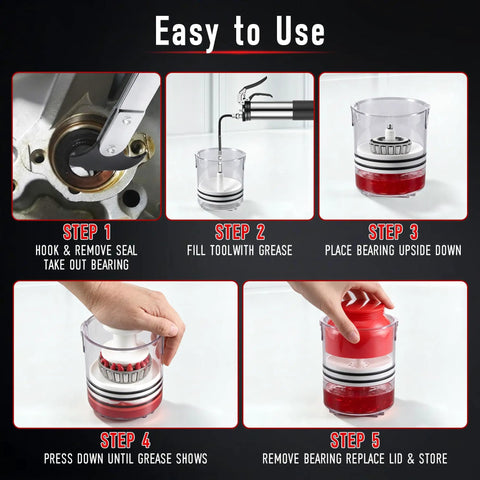 Easy to Use

STEP 1
HOOK & REMOVE SEAL
TAKE OUT BEARING

STEP 2
FILL TOOLWITH GREASE

STEP 3
PLACE BEARING UPSIDE DOWN

STEP 4
PRESS DOWN UNTIL GREASE SHOWS

STEP 5
REMOVE BEARING REPLACE LID & STORE