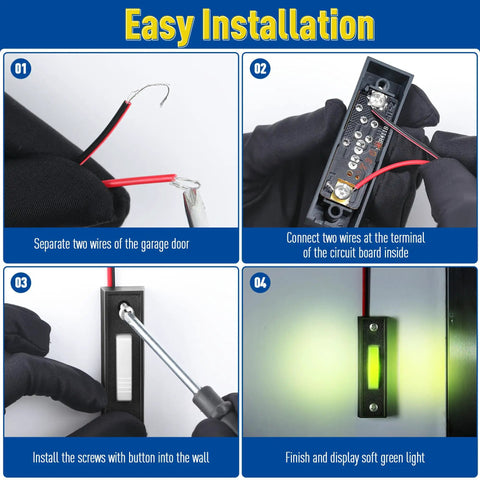 Easy Installation

01

Separate two wires of the garage door

02

Connect two wires at the terminal of the circuit board inside

03

Install the screws with button into the wall

04

Finish and display soft green light