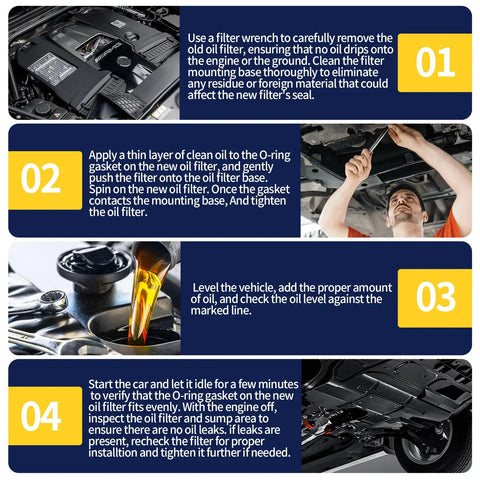 Use a filter wrench to carefully remove the old oil filter, ensuring that no oil drips onto the engine or the ground. Clean the filter mounting base thoroughly to eliminate any residue or foreign material that could affect the new filter's seal.

01

02

Apply a thin layer of clean oil to the O-ring gasket on the new oil filter, and gently push the filter onto the oil filter base. Spin on the new oil filter. Once the gasket contacts the mounting base, And tighten the oil filter.

Level the vehicle, add the proper amount of oil, and check the oil level against the marked line.

03

04

Start the car and let it idle for a few minutes to verify that the O-ring gasket on the new oil filter fits evenly. With the engine off, inspect the oil filter and sump area to ensure there are no oil leaks. if leaks are present, recheck the filter for proper installtion and tighten it further if needed.