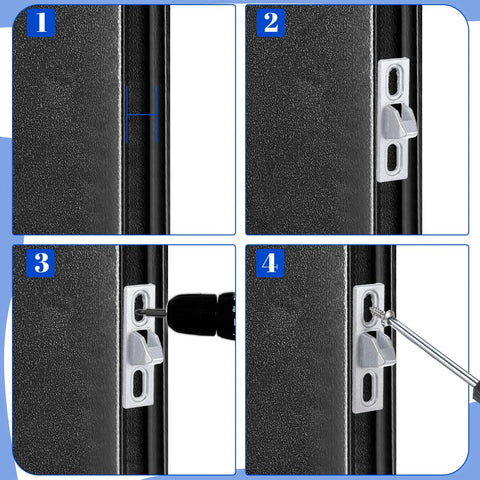 1

2

3

4