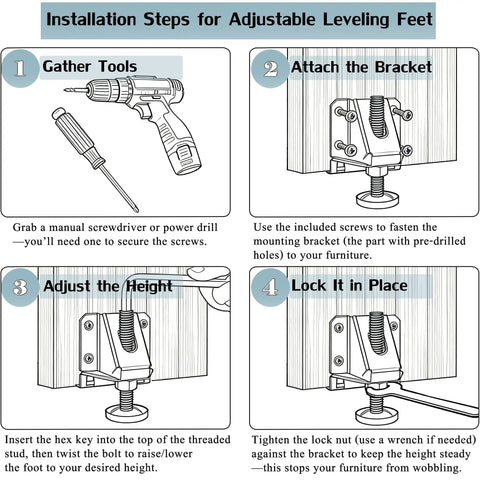 Installation Steps for Adjustable Leveling Feet

1 Gather Tools

Grab a manual screwdriver or power drill —you'll need one to secure the screws.

2 Attach the Bracket

Use the included screws to fasten the mounting bracket (the part with pre-drilled holes) to your furniture.

3 Adjust the Height

Insert the hex key into the top of the threaded stud, then twist the bolt to raise/lower the foot to your desired height.

4 Lock It in Place

Tighten the lock nut (use a wrench if needed) against the bracket to keep the height steady —this stops your furniture from wobbling.