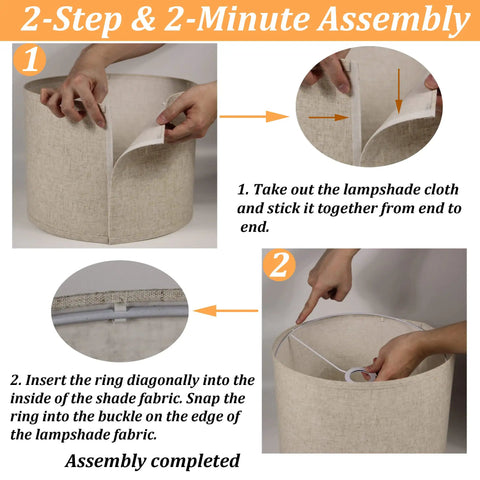 2-Step & 2-Minute Assembly

1

1. Take out the lampshade cloth and stick it together from end to end.

2

2. Insert the ring diagonally into the inside of the shade fabric. Snap the ring into the buckle on the edge of the lampshade fabric.

Assembly completed