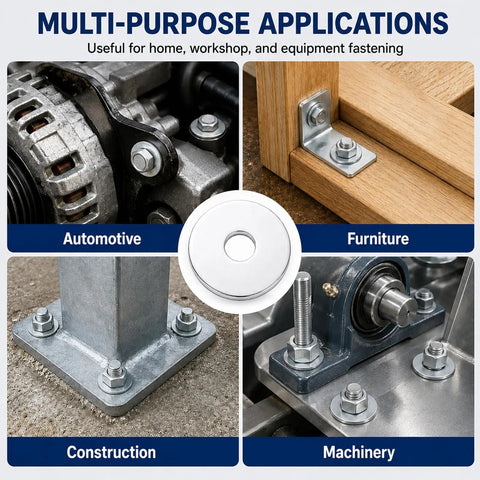 MULTI-PURPOSE APPLICATIONS

Useful for home, workshop, and equipment fastening

Automotive

Furniture

Construction

Machinery