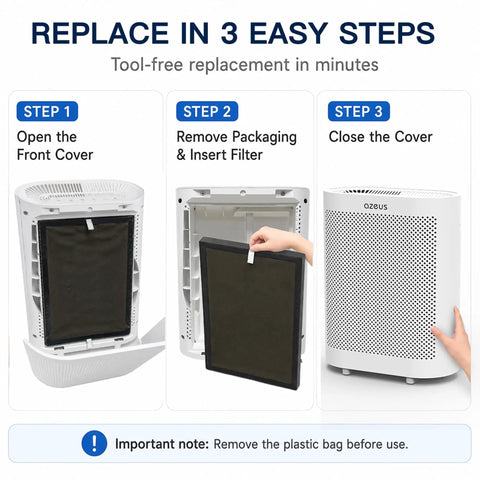 REPLACE IN 3 EASY STEPS

Tool-free replacement in minutes

STEP 1
Open the Front Cover

STEP 2
Remove Packaging & Insert Filter

STEP 3
Close the Cover

ozeus

! Important note: Remove the plastic bag before use.