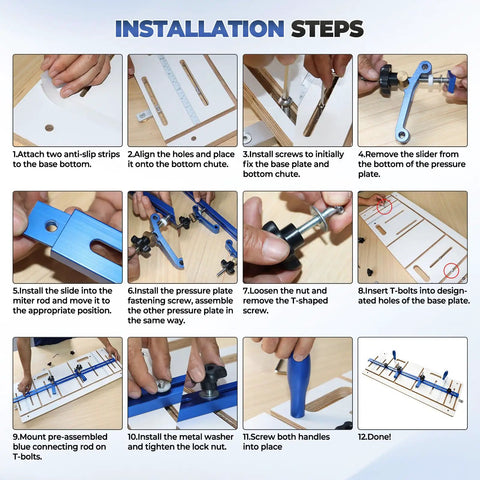 INSTALLATION STEPS

1.Attach two anti-slip strips to the base bottom.

2.Align the holes and place it onto the bottom chute.

3.Install screws to initially fix the base plate and bottom chute.

4.Remove the slider from the bottom of the pressure plate.

5.Install the slide into the miter rod and move it to the appropriate position.

6.Install the pressure plate fastening screw, assemble the other pressure plate in the same way.

7.Loosen the nut and remove the T-shaped screw.

8.Insert T-bolts into designated holes of the base plate.

9.Mount pre-assembled blue connecting rod on T-bolts.

10.Install the metal washer and tighten the lock nut.

11.Screw both handles into place

12.Done!