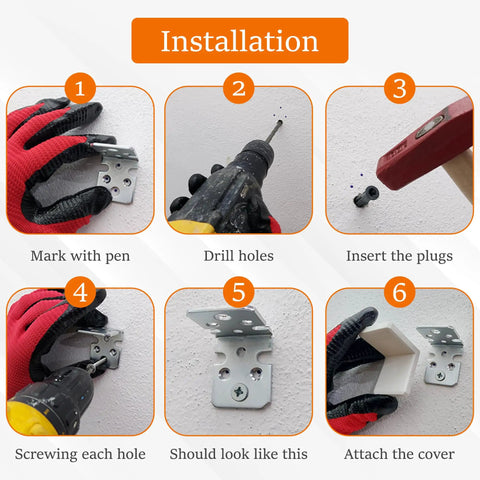 Installation

1

Mark with pen

2

Drill holes

3

Insert the plugs

4

Screwing each hole

5

Should look like this

6

Attach the cover