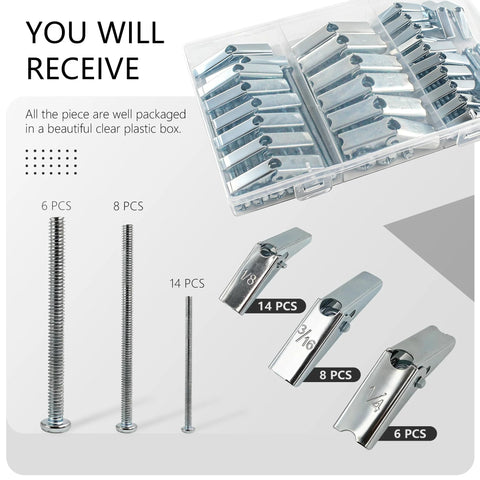 YOU WILL RECEIVE

All the piece are well packaged in a beautiful clear plastic box.

6 PCS

8 PCS

14 PCS

1/8

14 PCS

3/16

8 PCS

1/4

6 PCS