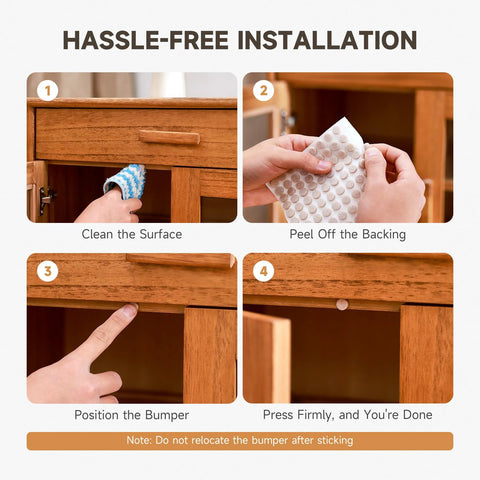 HASSLE-FREE INSTALLATION

1

Clean the Surface

2

Peel Off the Backing

3

Position the Bumper

4

Press Firmly, and You're Done

Note: Do not relocate the bumper after sticking