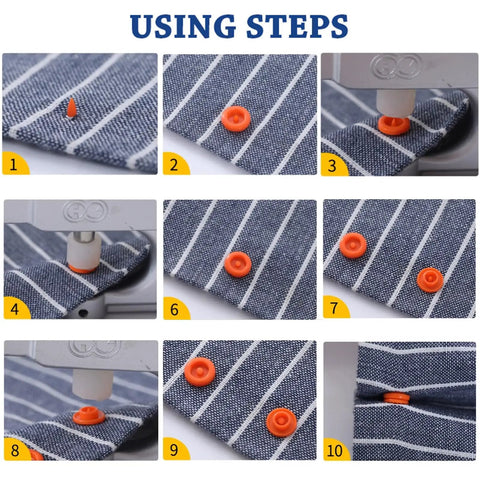 USING STEPS

1

2

3

4

6

7

8

9

10