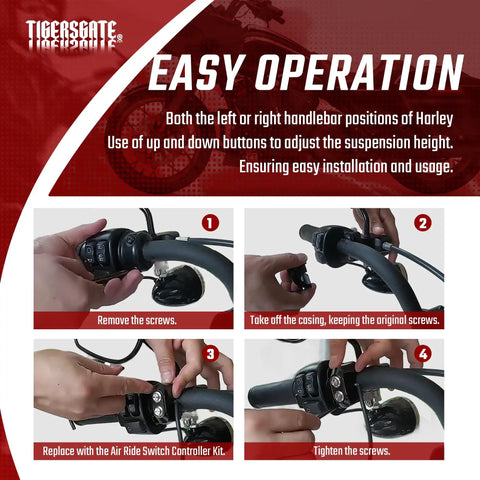 TIGERSGATE®

EASY OPERATION

Both the left or right handlebar positions of Harley
Use of up and down buttons to adjust the suspension height.
Ensuring easy installation and usage.

1
Remove the screws.

2
Take off the casing, keeping the original screws.

3
Replace with the Air Ride Switch Controller Kit.

4
Tighten the screws.