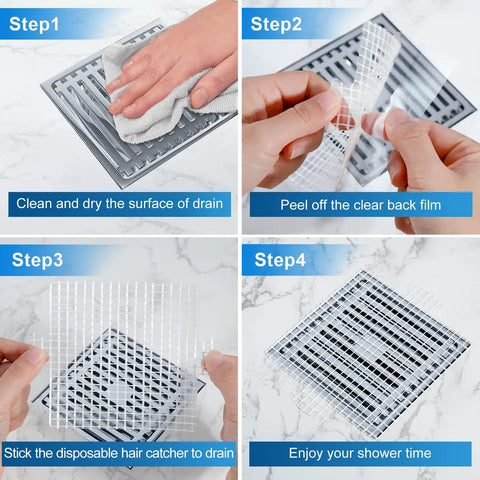 Step1

Clean and dry the surface of drain

Step2

Peel off the clear back film

Step3

Stick the disposable hair catcher to drain

Step4

Enjoy your shower time