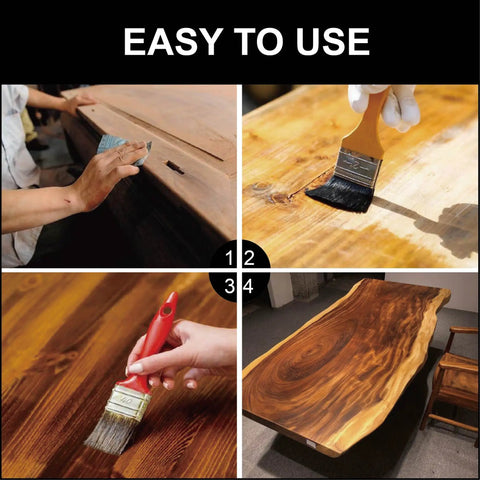 EASY TO USE

1 2

3 4