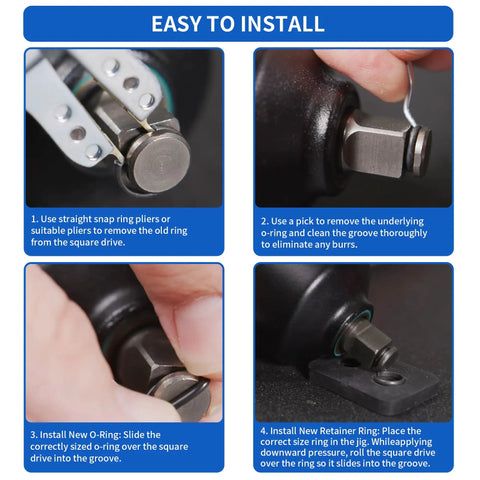 EASY TO INSTALL

1. Use straight snap ring pliers or suitable pliers to remove the old ring from the square drive.

2. Use a pick to remove the underlying o-ring and clean the groove thoroughly to eliminate any burrs.

3. Install New O-Ring: Slide the correctly sized o-ring over the square drive into the groove.

4. Install New Retainer Ring: Place the correct size ring in the jig. Whileapplying downward pressure, roll the square drive over the ring so it slides into the groove.