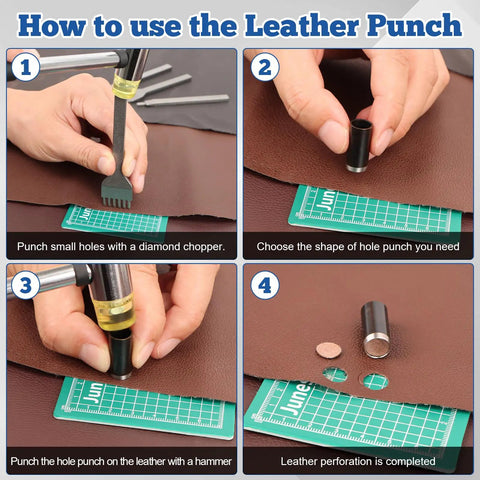 How to use the Leather Punch

1

Jun

Punch small holes with a diamond chopper.

2

Jun

Choose the shape of hole punch you need

3

Jun

Punch the hole punch on the leather with a hammer

4

June

Leather perforation is completed