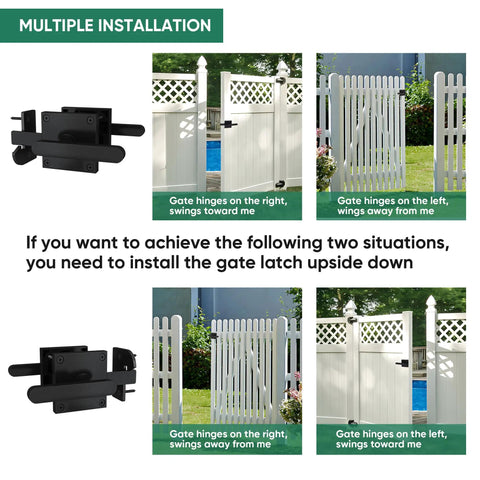 MULTIPLE INSTALLATION

Gate hinges on the right, swings toward me

Gate hinges on the left, wings away from me

If you want to achieve the following two situations, you need to install the gate latch upside down

Gate hinges on the right, swings away from me

Gate hinges on the left, swings toward me