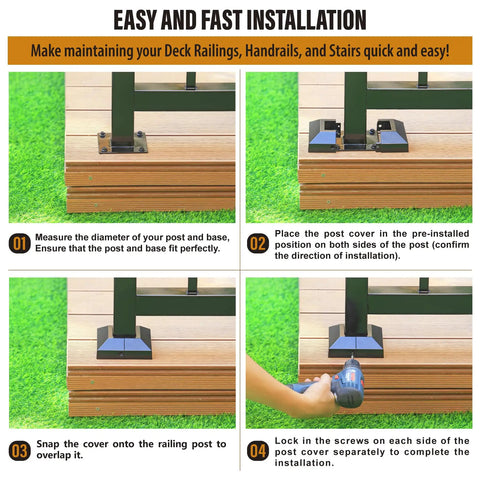 EASY AND FAST INSTALLATION

Make maintaining your Deck Railings, Handrails, and Stairs quick and easy!

01 Measure the diameter of your post and base, Ensure that the post and base fit perfectly.

02 Place the post cover in the pre-installed position on both sides of the post (confirm the direction of installation).

03 Snap the cover onto the railing post to overlap it.

04 Lock in the screws on each side of the post cover separately to complete the installation.