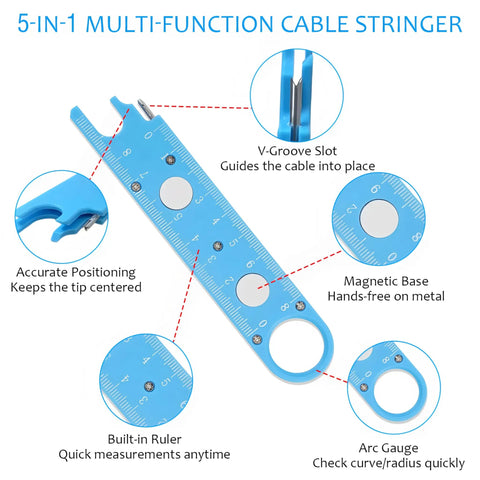 5-IN-1 MULTI-FUNCTION CABLE STRINGER

V-Groove Slot
Guides the cable into place

Accurate Positioning
Keeps the tip centered

Magnetic Base
Hands-free on metal

Built-in Ruler
Quick measurements anytime

Arc Gauge
Check curve/radius quickly