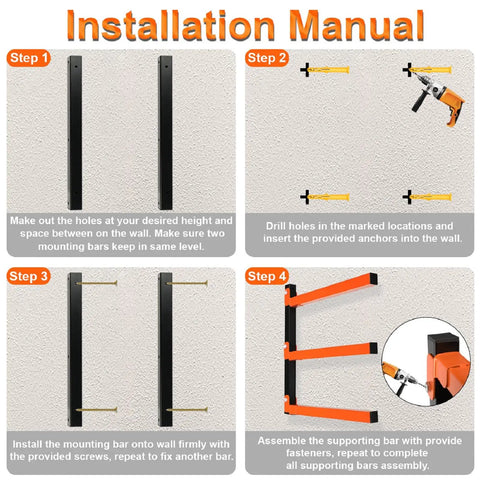 Installation Manual

Step 1

Make out the holes at your desired height and space between on the wall. Make sure two mounting bars keep in same level.

Step 2

Drill holes in the marked locations and insert the provided anchors into the wall.

Step 3

Install the mounting bar onto wall firmly with the provided screws, repeat to fix another bar.

Step 4

Assemble the supporting bar with provide fasteners, repeat to complete all supporting bars assembly.