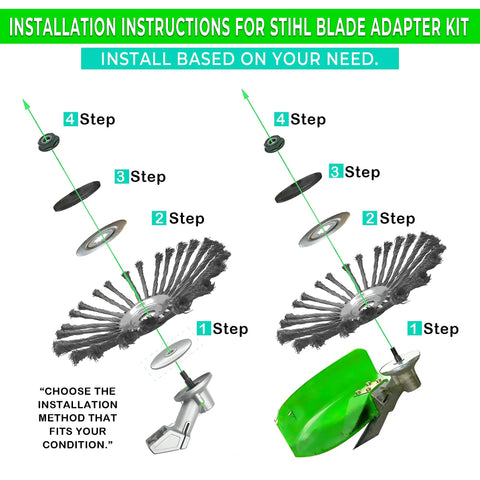 INSTALLATION INSTRUCTIONS FOR STIHL BLADE ADAPTER KIT

INSTALL BASED ON YOUR NEED.

4 Step

3 Step

2 Step

1 Step

"CHOOSE THE INSTALLATION METHOD THAT FITS YOUR CONDITION."

4 Step

3 Step

2 Step

1 Step