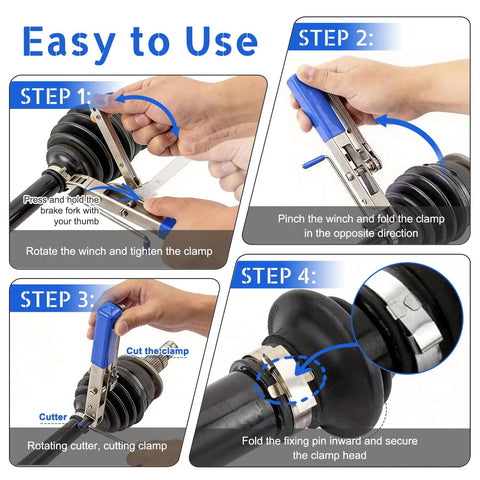 Easy to Use

STEP 1:

Press and hold the brake fork with your thumb

Rotate the winch and tighten the clamp

STEP 2:

Pinch the winch and fold the clamp in the opposite direction

STEP 3:

Cut the clamp

Cutter

Rotating cutter, cutting clamp

STEP 4:

Fold the fixing pin inward and secure the clamp head