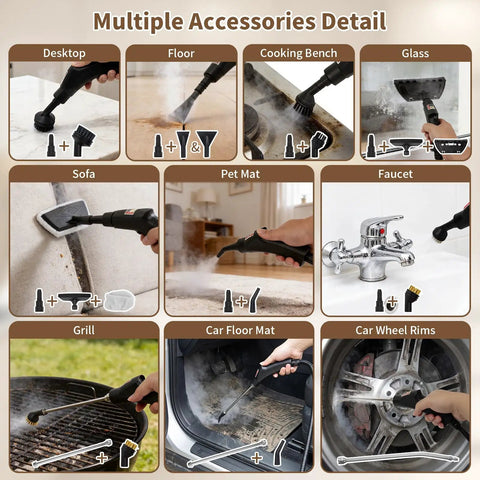 Multiple Accessories Detail

Desktop

+

Floor

+ &

Cooking Bench

+

Glass

+ +

Sofa

+ +

Pet Mat

+

Faucet

+

Grill

+

Car Floor Mat

+

Car Wheel Rims