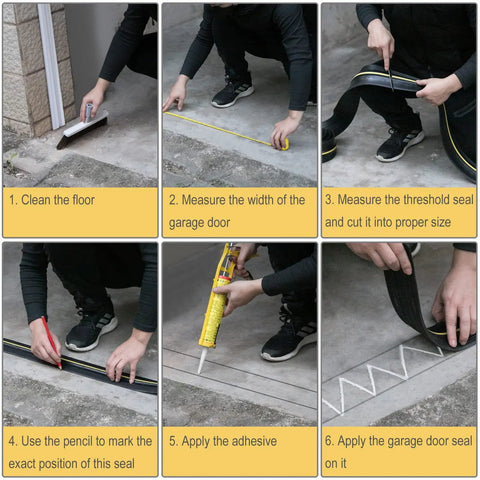 1. Clean the floor

2. Measure the width of the garage door

3. Measure the threshold seal and cut it into proper size

4. Use the pencil to mark the exact position of this seal

5. Apply the adhesive

6. Apply the garage door seal on it