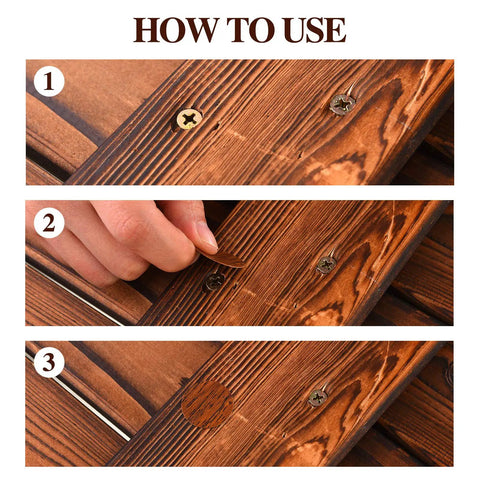 HOW TO USE

1

2

3