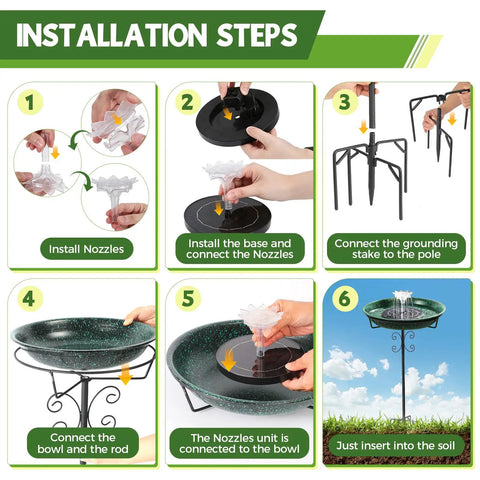 INSTALLATION STEPS

1

Install Nozzles

2

Install the base and connect the Nozzles

3

Connect the grounding stake to the pole

4

Connect the bowl and the rod

5

The Nozzles unit is connected to the bowl

6

Just insert into the soil