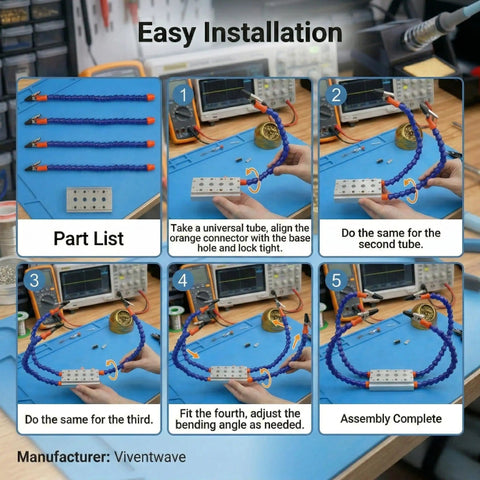 Easy Installation

Part List

1

Take a universal tube, align the orange connector with the base hole and lock tight.

2

Do the same for the second tube.

3

Do the same for the third.

4

Fit the fourth, adjust the bending angle as needed.

5

Assembly Complete

Manufacturer: Viventwave