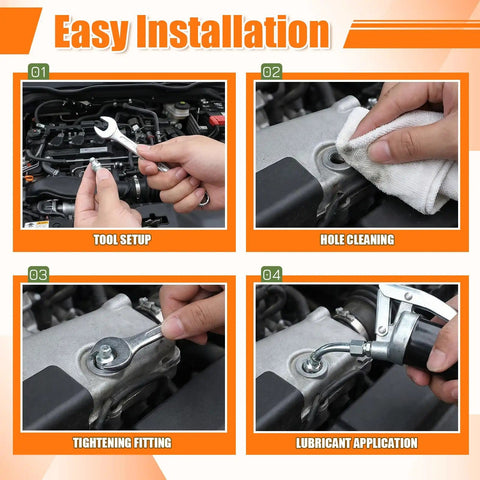 Easy Installation

01

TOOL SETUP

02

HOLE CLEANING

03

TIGHTENING FITTING

04

LUBRICANT APPLICATION