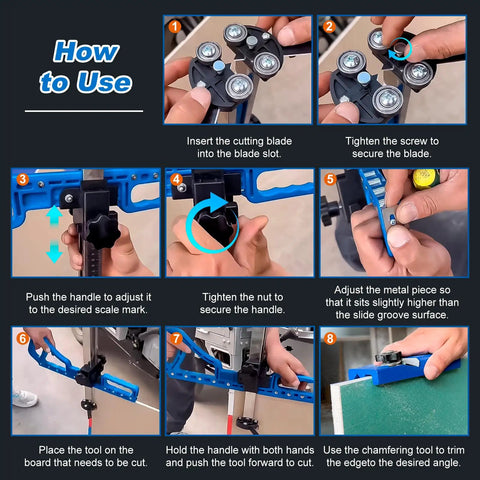 How to Use

1

Insert the cutting blade into the blade slot.

2

Tighten the screw to secure the blade.

3

Push the handle to adjust it to the desired scale mark.

4

Tighten the nut to secure the handle.

5

Adjust the metal piece so that it sits slightly higher than the slide groove surface.

6

Place the tool on the board that needs to be cut.

7

Hold the handle with both hands and push the tool forward to cut.

8

Use the chamfering tool to trim the edgeto the desired angle.