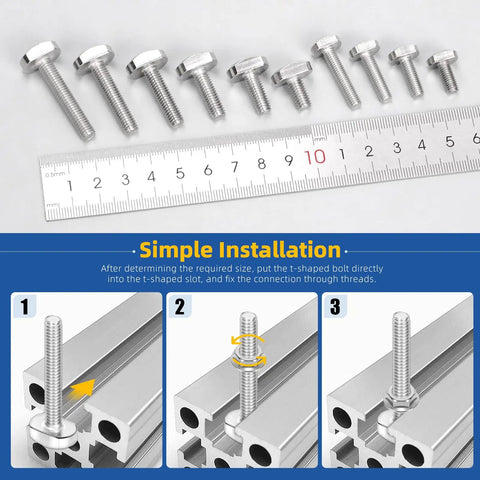 0.5mm
mm
1 2 3 4 5 6 7 8 9 10 1 2 3 4 5 6
mm

Simple Installation

After determining the required size, put the t-shaped bolt directly into the t-shaped slot, and fix the connection through threads.

1

2

3