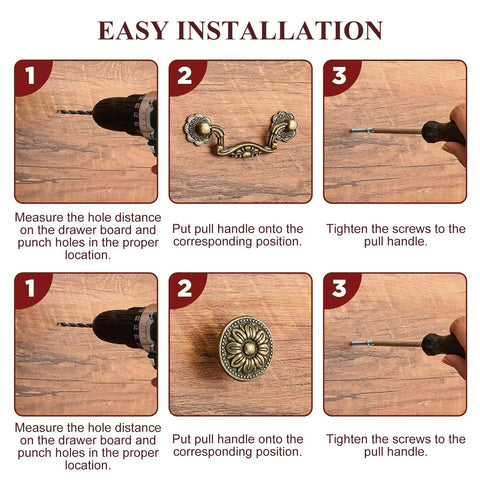 EASY INSTALLATION

1

Measure the hole distance on the drawer board and punch holes in the proper location.

2

Put pull handle onto the corresponding position.

3

Tighten the screws to the pull handle.

1

Measure the hole distance on the drawer board and punch holes in the proper location.

2

Put pull handle onto the corresponding position.

3

Tighten the screws to the pull handle.