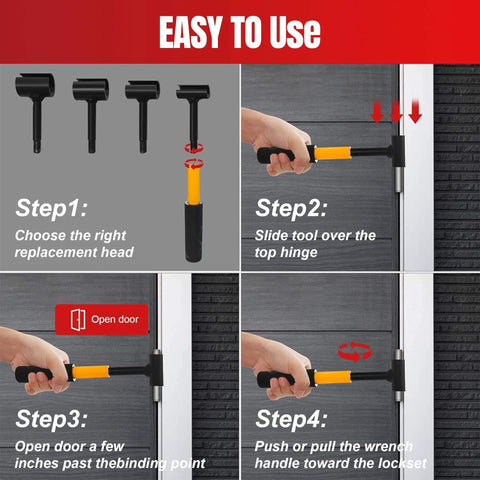 EASY TO Use

Step1:
Choose the right replacement head

Step2:
Slide tool over the top hinge

Open door

Step3:
Open door a few inches past thebinding point

Step4:
Push or pull the wrench handle toward the lockset