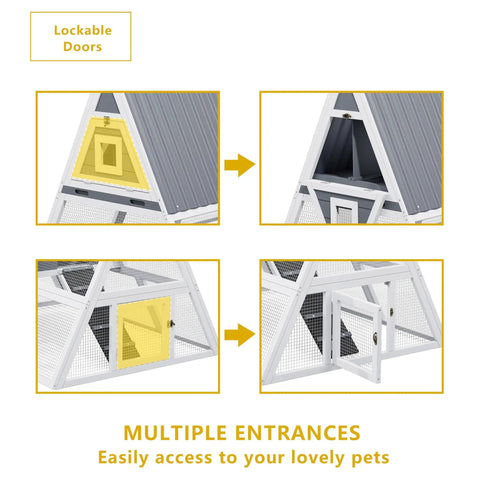 Lockable Doors

MULTIPLE ENTRANCES
Easily access to your lovely pets