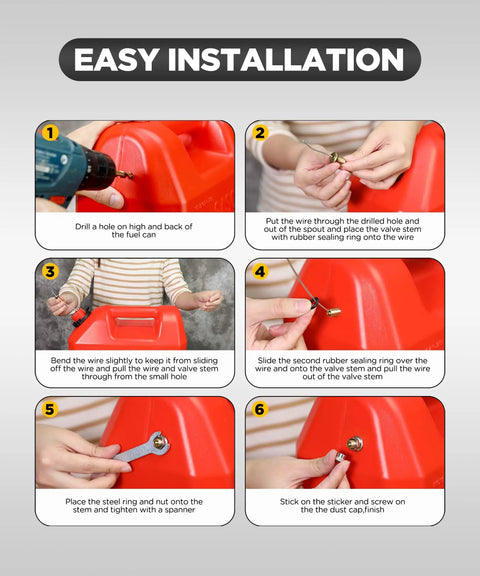 EASY INSTALLATION

1
Drill a hole on high and back of the fuel can

2
Put the wire through the drilled hole and out of the spout and place the valve stem with rubber sealing ring onto the wire

3
Bend the wire slightly to keep it from sliding off the wire and pull the wire and valve stem through from the small hole

4
Slide the second rubber sealing ring over the wire and onto the valve stem and pull the wire out of the valve stem

5
Place the steel ring and nut onto the stem and tighten with a spanner

6
Stick on the sticker and screw on the the dust cap,finish