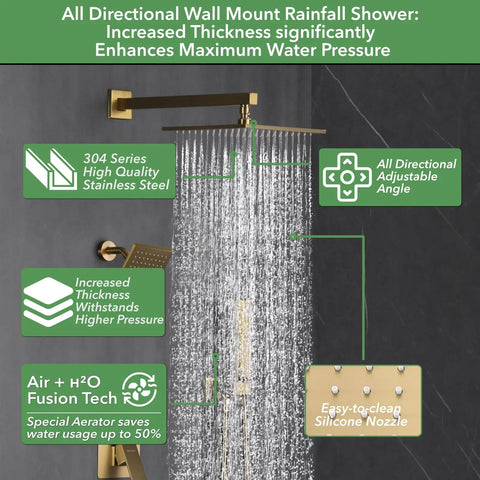 All Directional Wall Mount Rainfall Shower: Increased Thickness significantly Enhances Maximum Water Pressure

304 Series High Quality Stainless Steel

All Directional Adjustable Angle

Increased Thickness Withstands Higher Pressure

Air + H²O Fusion Tech

Special Aerator saves water usage up to 50%

Easy-to-clean Silicone Nozzle