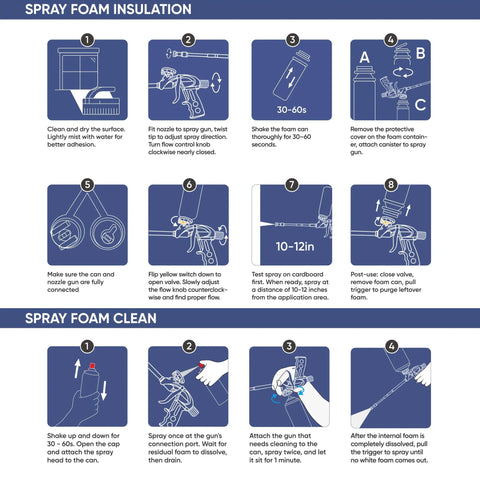 SPRAY FOAM INSULATION

1

Clean and dry the surface. Lightly mist with water for better adhesion.

2

Fit nozzle to spray gun, twist tip to adjust spray direction. Turn flow control knob clockwise nearly closed.

3

30-60s

Shake the foam can thoroughly for 30-60 seconds.

4

A

B

C

Remove the protective cover on the foam container, attach canister to spray gun.

5

Make sure the can and nozzle gun are fully connected

6

Flip yellow switch down to open valve. Slowly adjust the flow knob counterclockwise and find proper flow.

7

10-12in

Test spray on cardboard first. When ready, spray at a distance of 10-12 inches from the application area.

8

Post-use: close valve, remove foam can, pull trigger to purge leftover foam.

SPRAY FOAM CLEAN

1

Shake up and down for 30 - 60s. Open the cap and attach the spray head to the can.

2

Spray once at the gun's connection port. Wait for residual foam to dissolve, then drain.

3

Attach the gun that needs cleaning to the can, spray twice, and let it sit for 1 minute.

4

After the internal foam is completely dissolved, pull the trigger to spray until no white foam comes out.