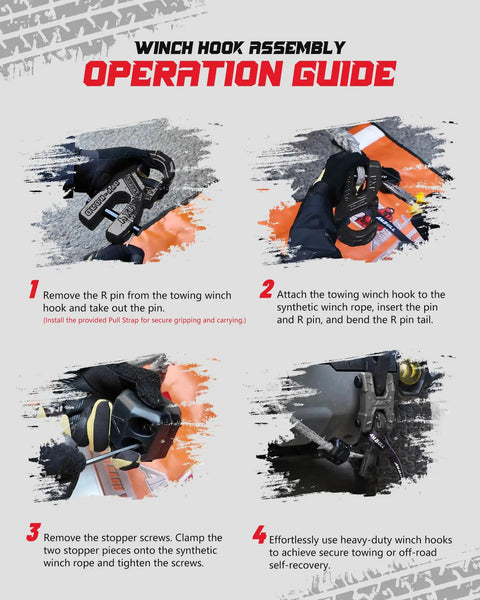 WINCH HOOK ASSEMBLY
OPERATION GUIDE

1 Remove the R pin from the towing winch hook and take out the pin.
(Install the provided Pull Strap for secure gripping and carrying.)

2 Attach the towing winch hook to the synthetic winch rope, insert the pin and R pin, and bend the R pin tail.

3 Remove the stopper screws. Clamp the two stopper pieces onto the synthetic winch rope and tighten the screws.

4 Effortlessly use heavy-duty winch hooks to achieve secure towing or off-road self-recovery.