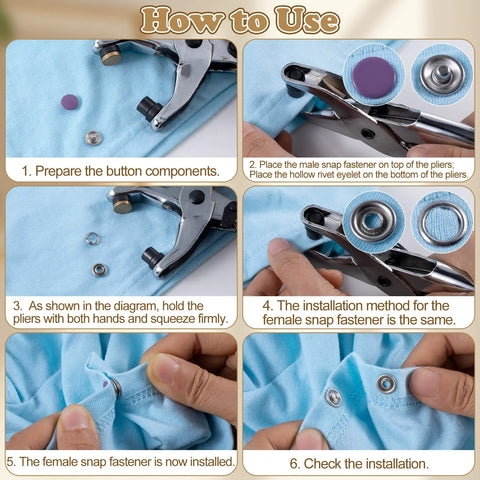 How to Use

1. Prepare the button components.

2. Place the male snap fastener on top of the pliers; Place the hollow rivet eyelet on the bottom of the pliers.

3. As shown in the diagram, hold the pliers with both hands and squeeze firmly.

4. The installation method for the female snap fastener is the same.

5. The female snap fastener is now installed.

6. Check the installation.