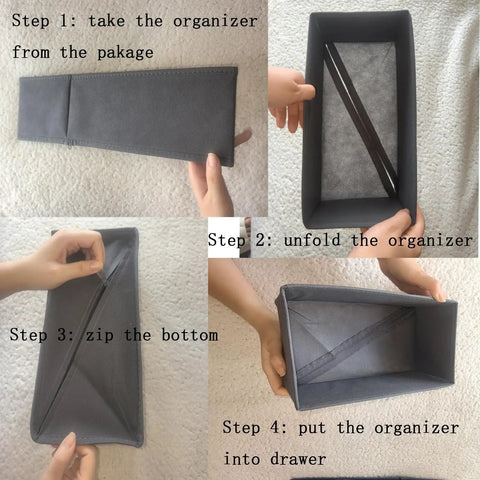 Step 1: take the organizer from the pakage

Step 2: unfold the organizer

Step 3: zip the bottom

Step 4: put the organizer into drawer