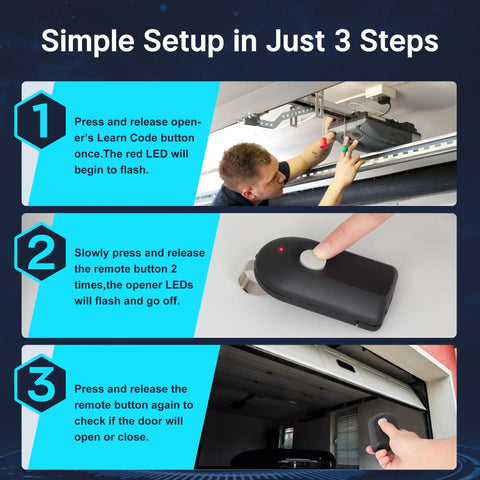 Simple Setup in Just 3 Steps

1

Press and release opener's Learn Code button once.The red LED will begin to flash.

2

Slowly press and release the remote button 2 times,the opener LEDs will flash and go off.

3

Press and release the remote button again to check if the door will open or close.