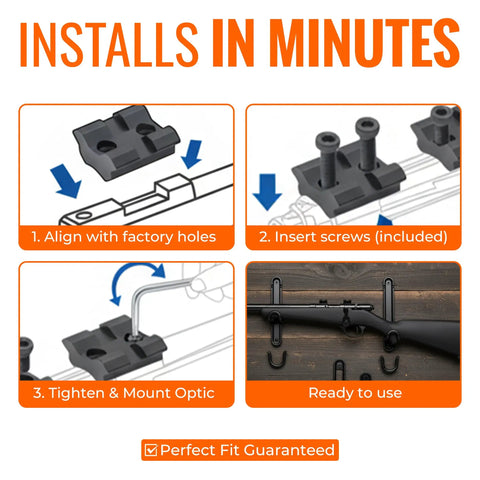 INSTALLS IN MINUTES

1. Align with factory holes

2. Insert screws (included)

3. Tighten & Mount Optic

Ready to use

☑ Perfect Fit Guaranteed