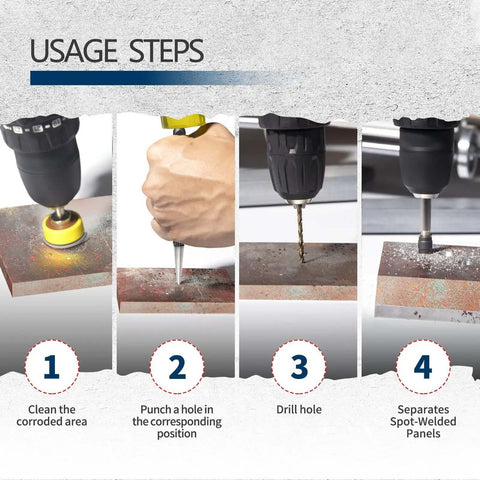 USAGE STEPS

1
Clean the corroded area

2
Punch a hole in the corresponding position

3
Drill hole

4
Separates Spot-Welded Panels