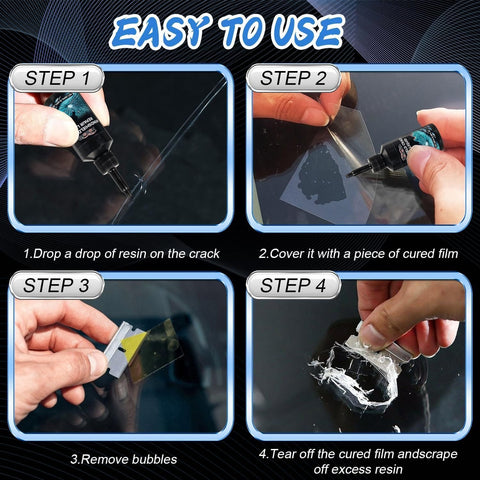 EASY TO USE

STEP 1

1.Drop a drop of resin on the crack

STEP 2

2.Cover it with a piece of cured film

STEP 3

3.Remove bubbles

STEP 4

4.Tear off the cured film andscrape off excess resin